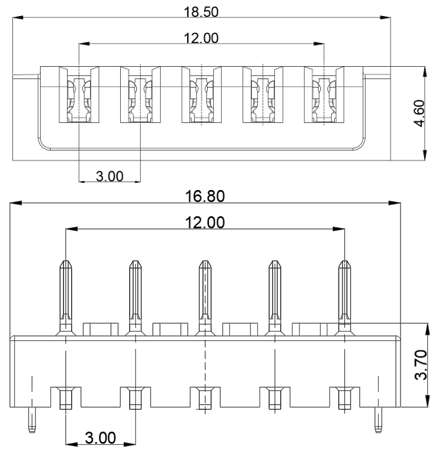 18.50
12.00
4.60
3.00
16.80
12.00
3.70
3.00